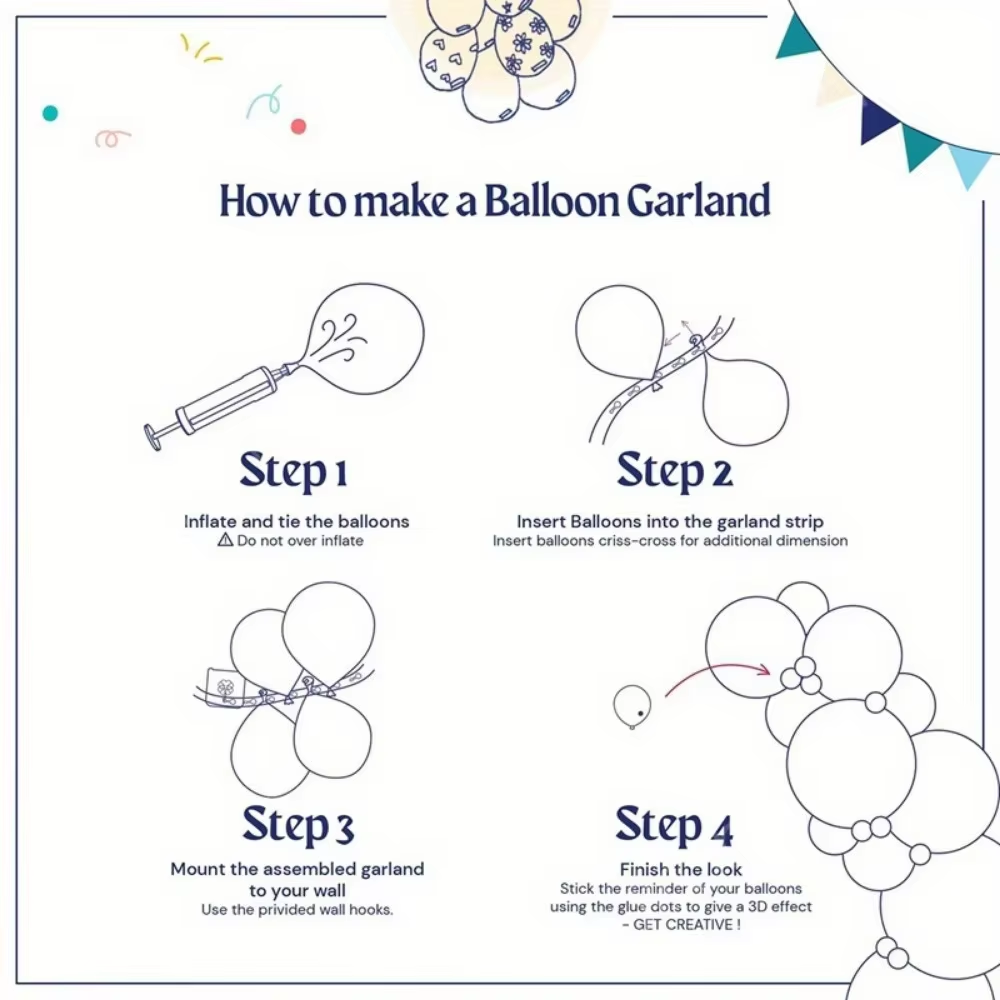 How to make a Balloon Garland

Step 1

Inflate and tie the balloons
⚠ Do not over inflate

Step 2

Insert Balloons into the garland strip
Insert balloons criss-cross for additional dimension

Step 3

Mount the assembled garland to your wall
Use the privided wall hooks.

Step 4

Finish the look
Stick the reminder of your balloons using the glue dots to give a 3D effect - GET CREATIVE !