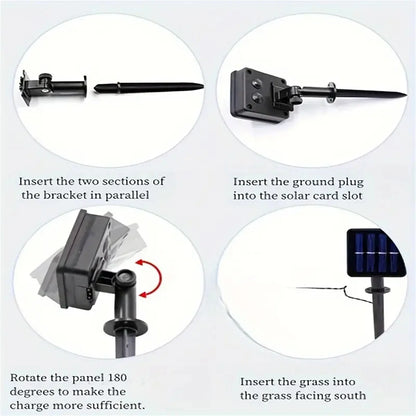 Insert the two sections of the bracket in parallel

Insert the ground plug into the solar card slot

Rotate the panel 180 degrees to make the charge more sufficient.

Insert the grass into the grass facing south