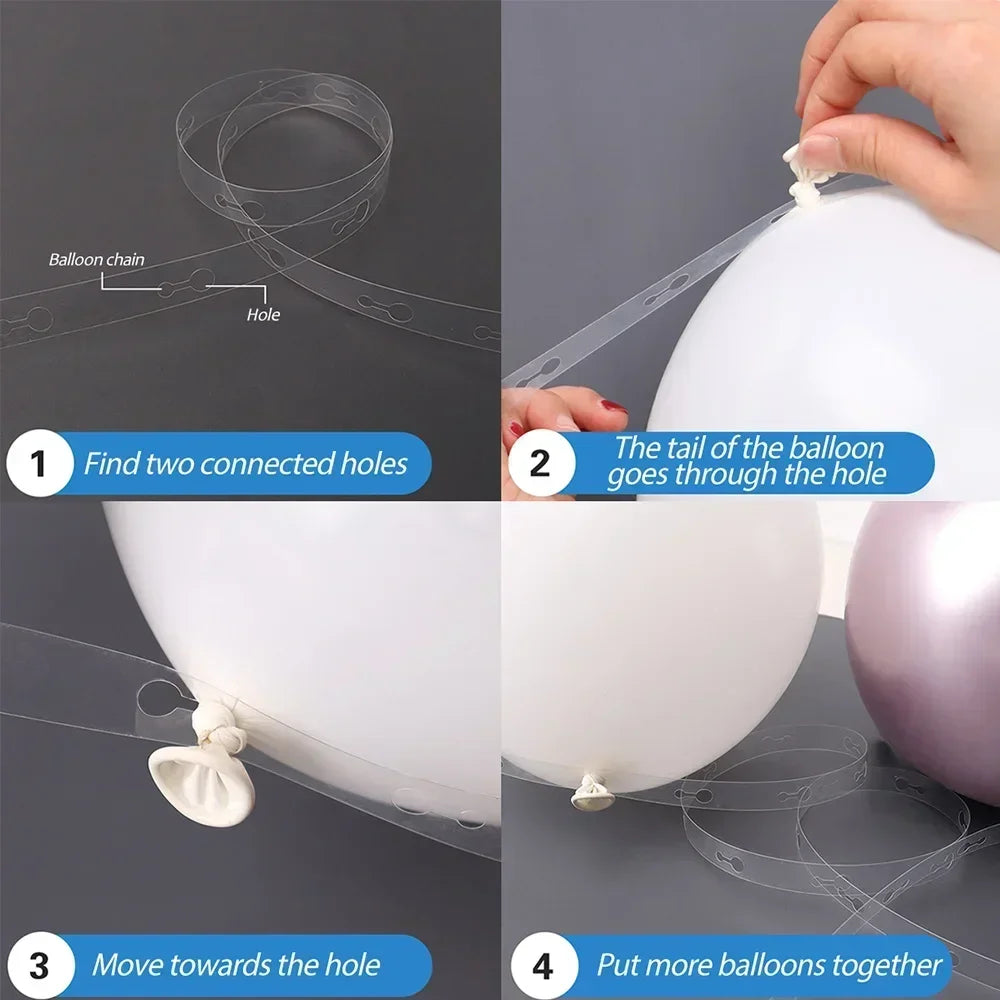 Balloon chain

Hole

1 Find two connected holes

2 The tail of the balloon goes through the hole

3 Move towards the hole

4 Put more balloons together