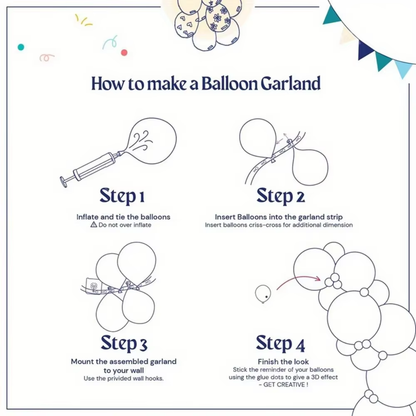 How to make a Balloon Garland

Step 1

Inflate and tie the balloons
⚠ Do not over inflate

Step 2

Insert Balloons into the garland strip
Insert balloons criss-cross for additional dimension

Step 3

Mount the assembled garland to your wall
Use the privided wall hooks.

Step 4

Finish the look
Stick the reminder of your balloons using the glue dots to give a 3D effect - GET CREATIVE !